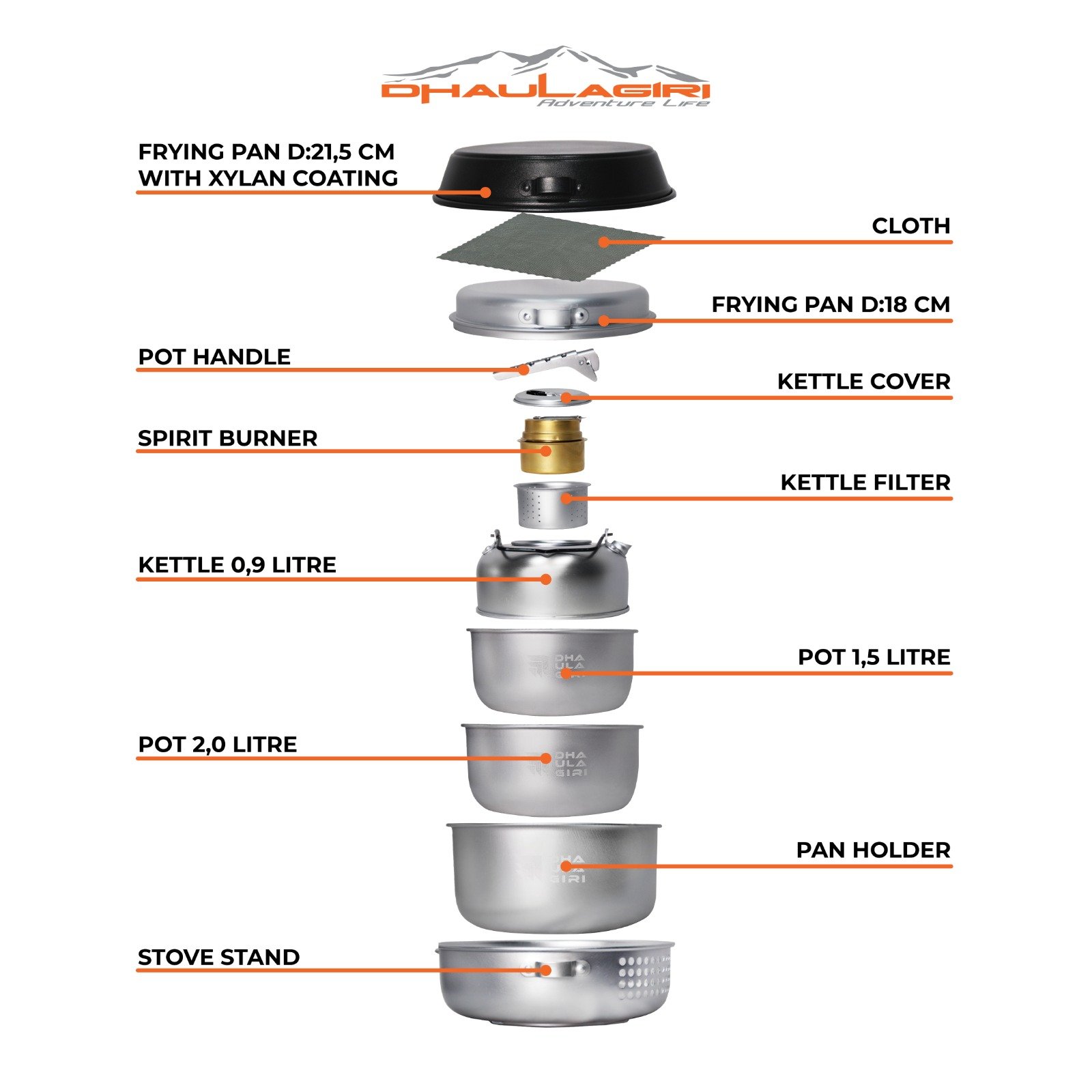 DHAULAGIRI
Adventure Life

FRYING PAN D:21,5 CM
WITH XYLAN COATING

CLOTH

FRYING PAN D:18 CM

POT HANDLE

KETTLE COVER

SPIRIT BURNER

KETTLE FILTER

KETTLE 0,9 LITRE

POT 1,5 LITRE

DHA
ULA
GIRI

POT 2,0 LITRE

DHA
ULA
GIRI

PAN HOLDER

DHA
ULA
GIRI

STOVE STAND