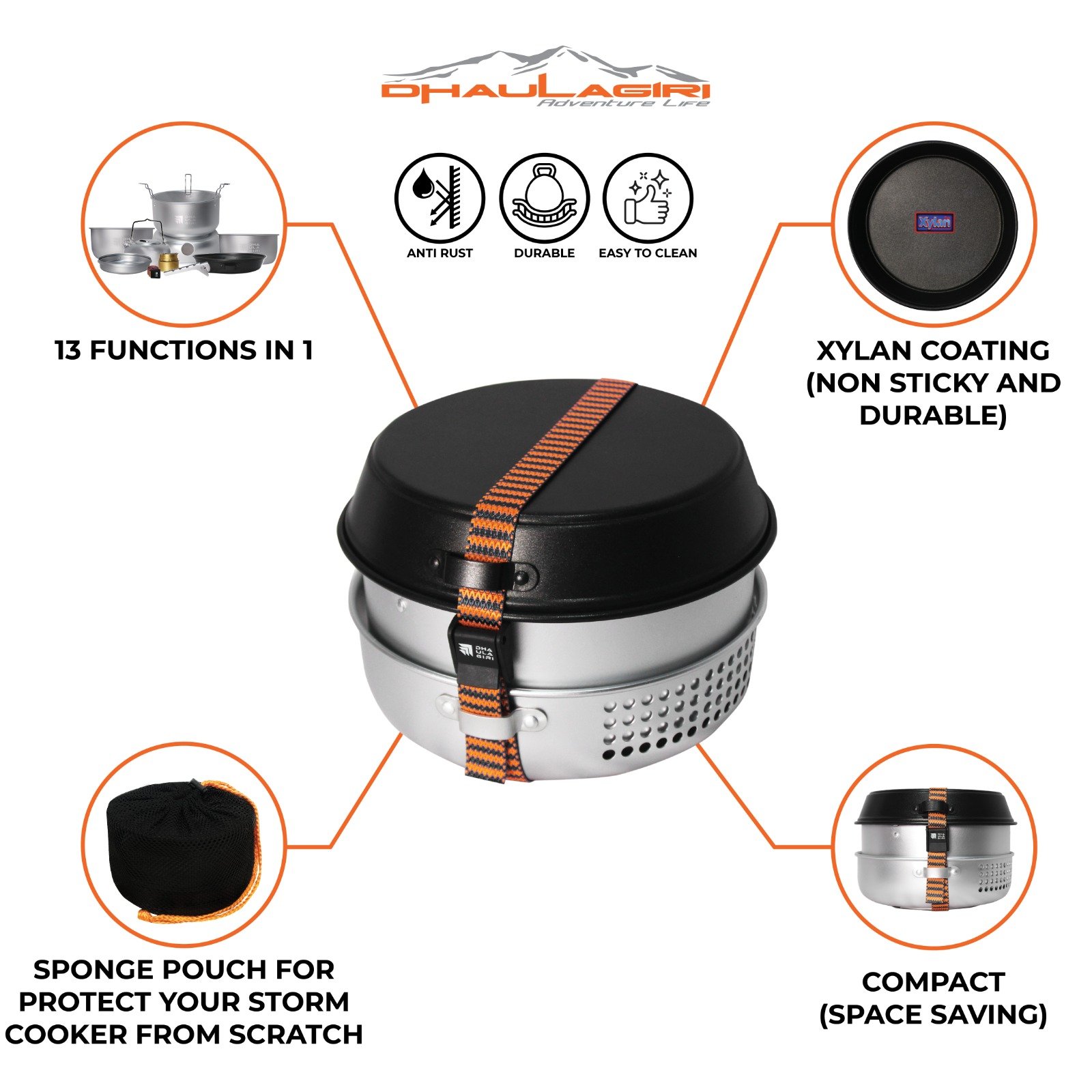 DHAULAGIRI
Adventure Life

ANTI RUST
DURABLE
EASY TO CLEAN

13 FUNCTIONS IN 1

Xylan

XYLAN COATING (NON STICKY AND DURABLE)

DHA ULA GIRI

SPONGE POUCH FOR PROTECT YOUR STORM COOKER FROM SCRATCH

COMPACT (SPACE SAVING)