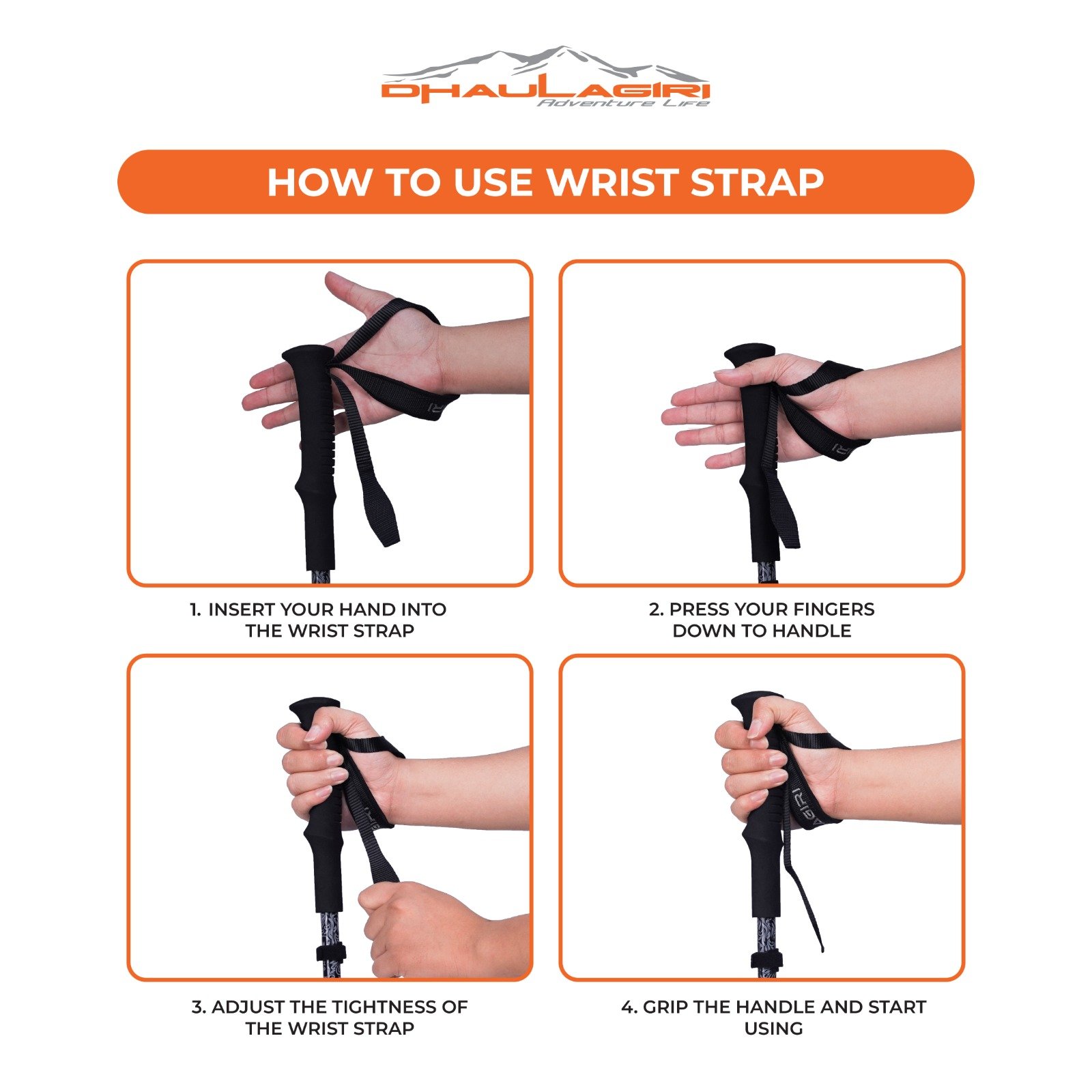 DHAULAGIRI
Adventure Life

HOW TO USE WRIST STRAP

1. INSERT YOUR HAND INTO THE WRIST STRAP

2. PRESS YOUR FINGERS DOWN TO HANDLE

3. ADJUST THE TIGHTNESS OF THE WRIST STRAP

4. GRIP THE HANDLE AND START USING