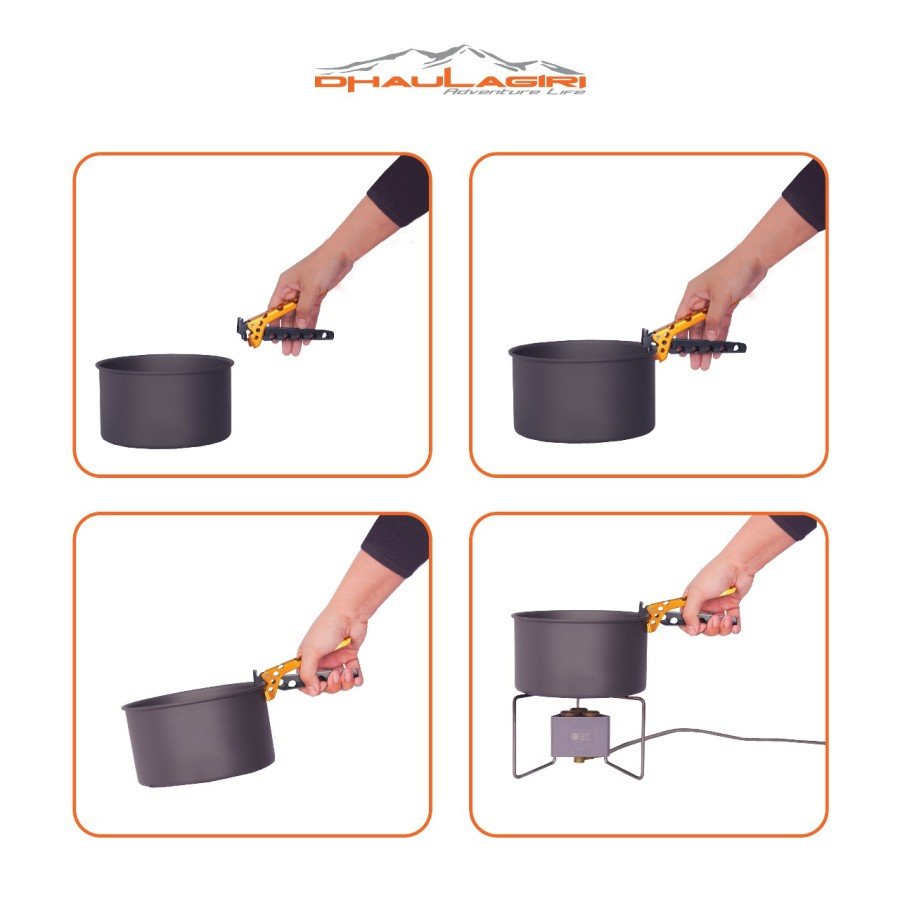 DHAULAGIRI
Adventure Life