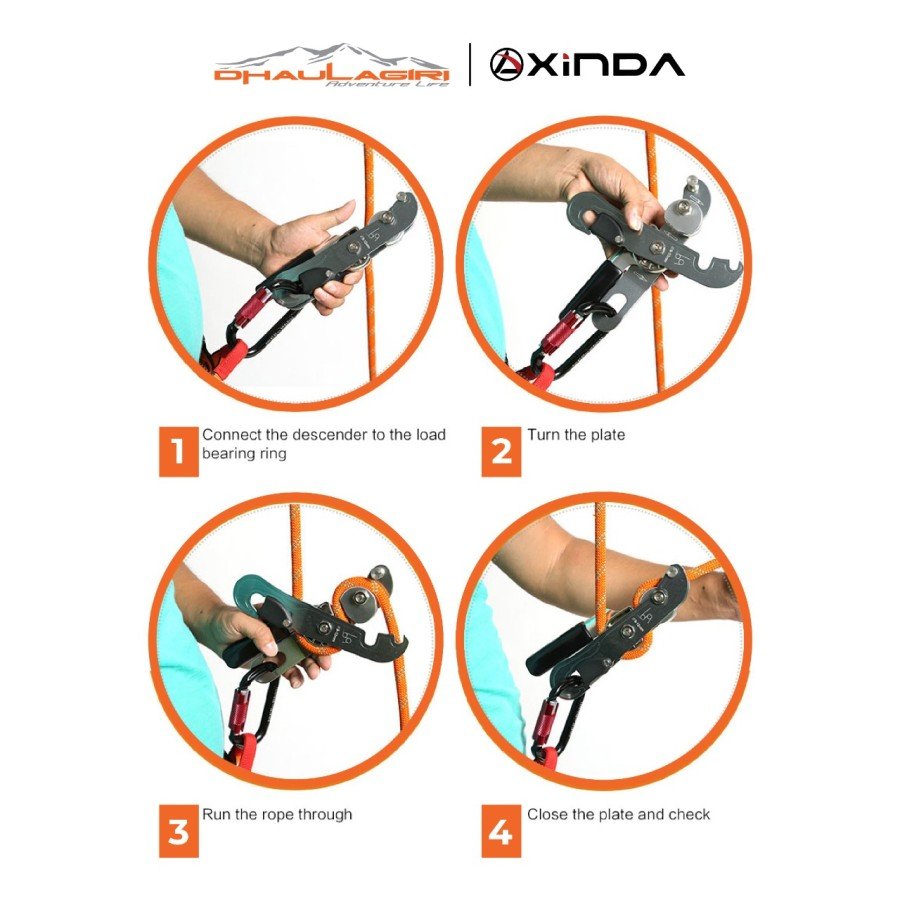 DHAULAGIRI
Adventure Life
XINDA

1 Connect the descender to the load bearing ring

2 Turn the plate

3 Run the rope through

4 Close the plate and check