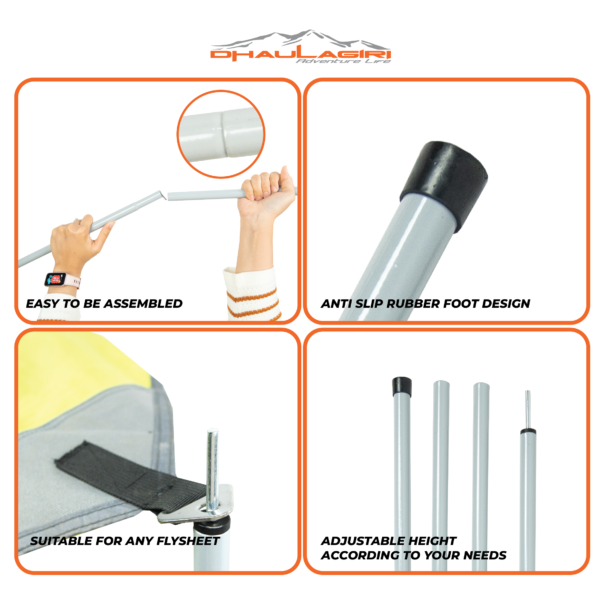 DHAULAGIRI
Adventure Life

EASY TO BE ASSEMBLED

ANTI SLIP RUBBER FOOT DESIGN

SUITABLE FOR ANY FLYSHEET

ADJUSTABLE HEIGHT ACCORDING TO YOUR NEEDS