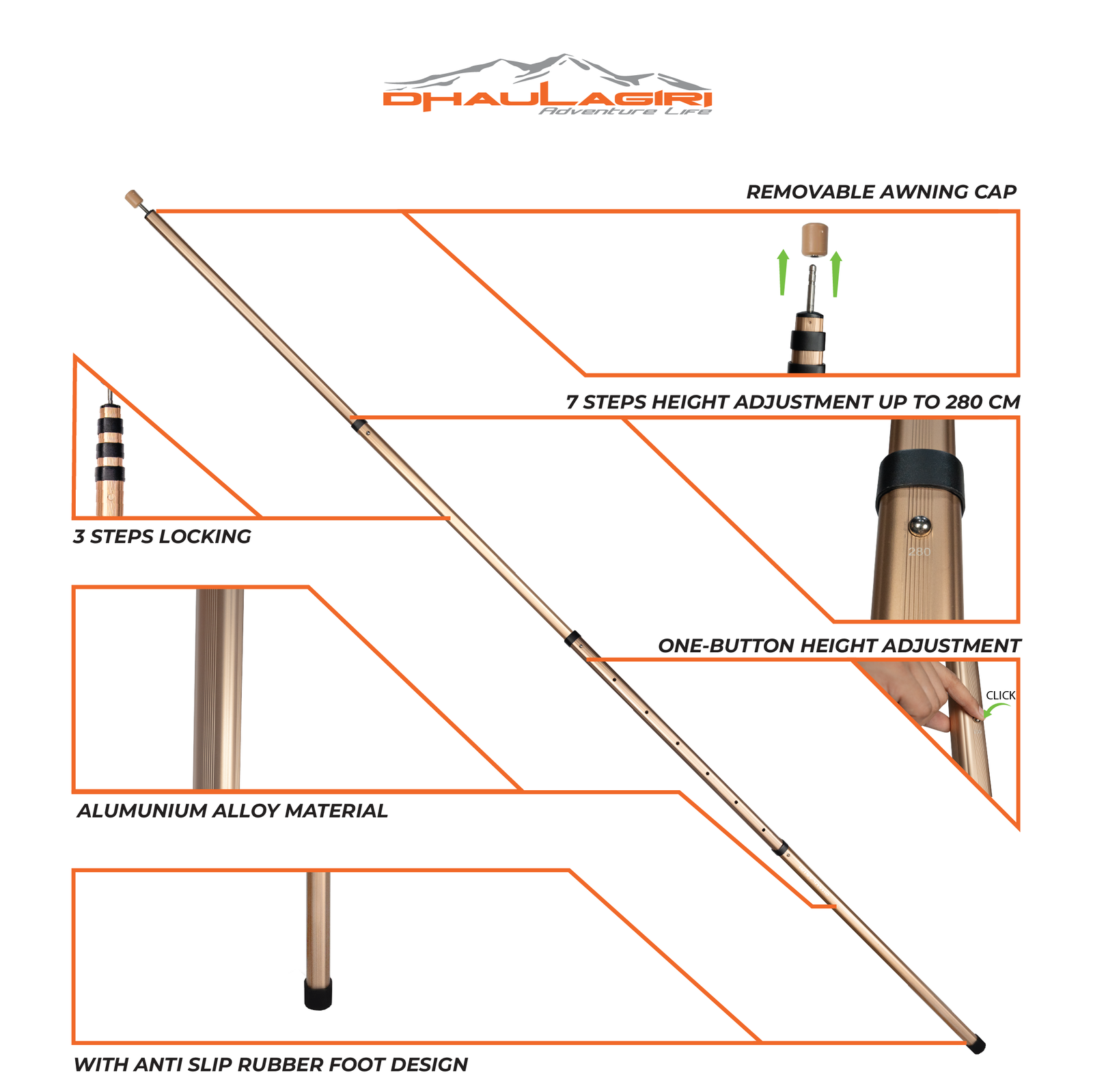 DHAULAGIRI
Adventure Life

REMOVABLE AWNING CAP

7 STEPS HEIGHT ADJUSTMENT UP TO 280 CM

280

3 STEPS LOCKING

ONE-BUTTON HEIGHT ADJUSTMENT

CLICK

ALUMUNIUM ALLOY MATERIAL

WITH ANTI SLIP RUBBER FOOT DESIGN