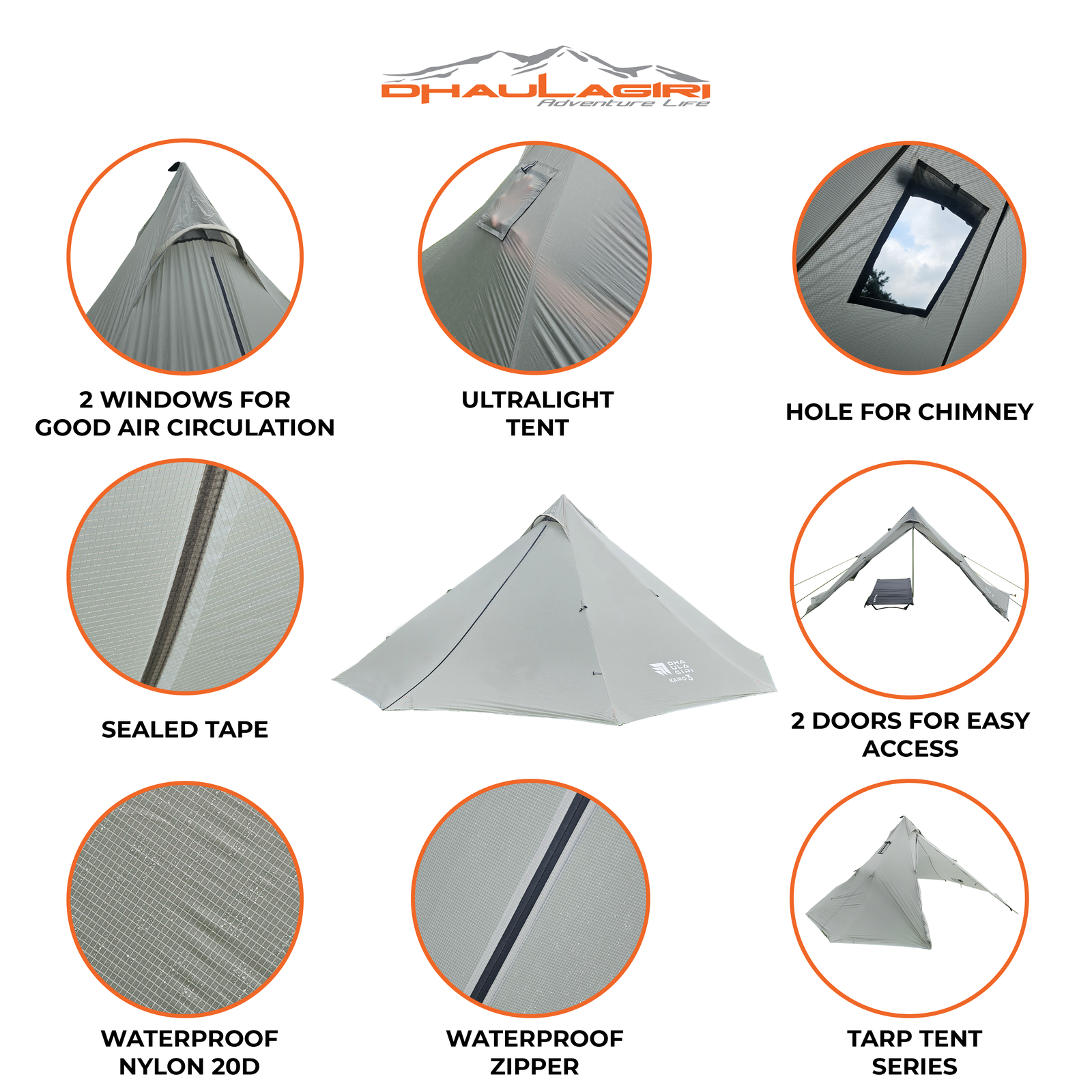 DHAULAGIRI
Adventure Life

2 WINDOWS FOR GOOD AIR CIRCULATION

ULTRALIGHT TENT

HOLE FOR CHIMNEY

SEALED TAPE

DHA ULA GIRI
KAIRO 3

2 DOORS FOR EASY ACCESS

WATERPROOF NYLON 20D

WATERPROOF ZIPPER

TARP TENT SERIES