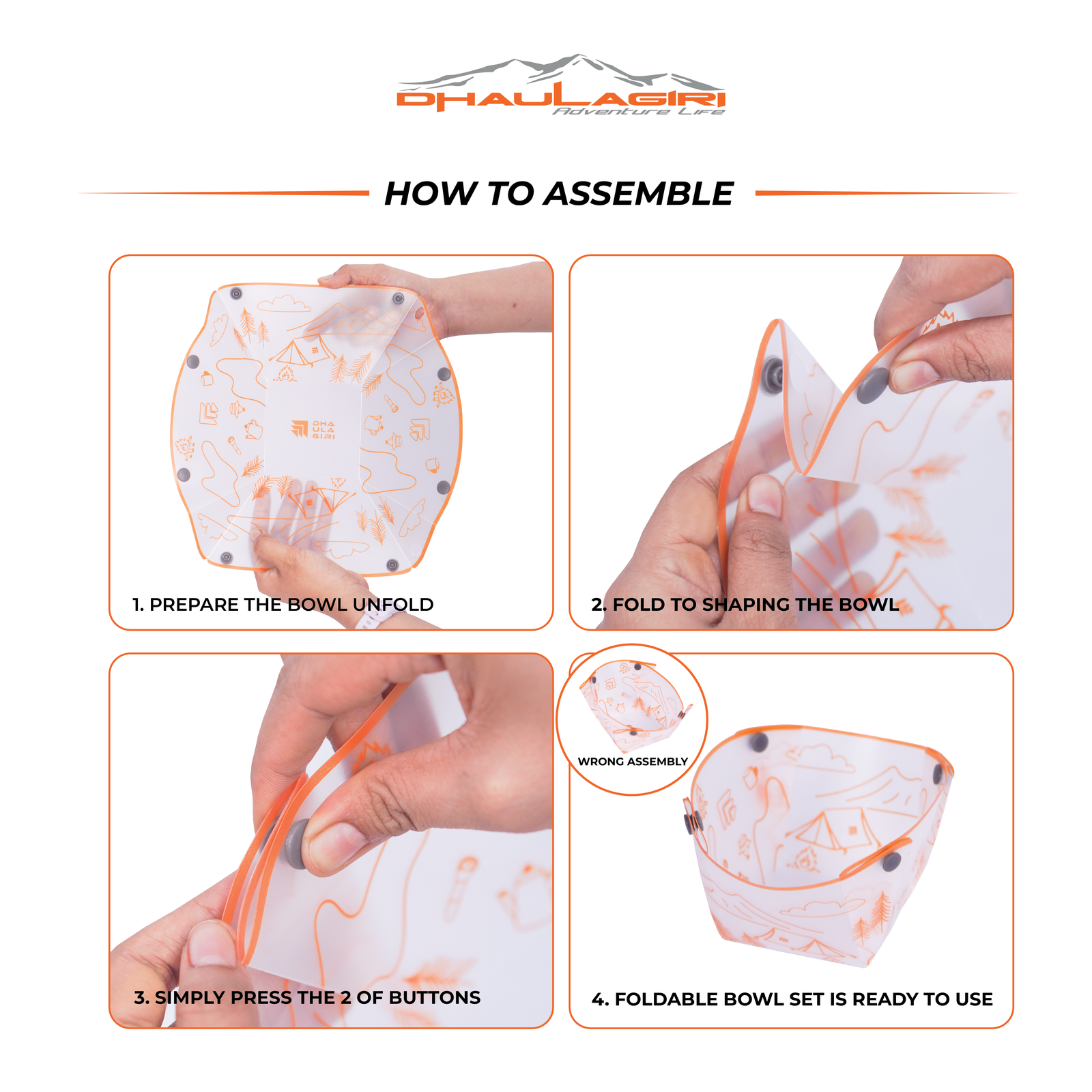 DHAULAGIRI
Adventure Life

HOW TO ASSEMBLE

DHA ULA GIRI

1. PREPARE THE BOWL UNFOLD

2. FOLD TO SHAPING THE BOWL

3. SIMPLY PRESS THE 2 OF BUTTONS

WRONG ASSEMBLY

4. FOLDABLE BOWL SET IS READY TO USE